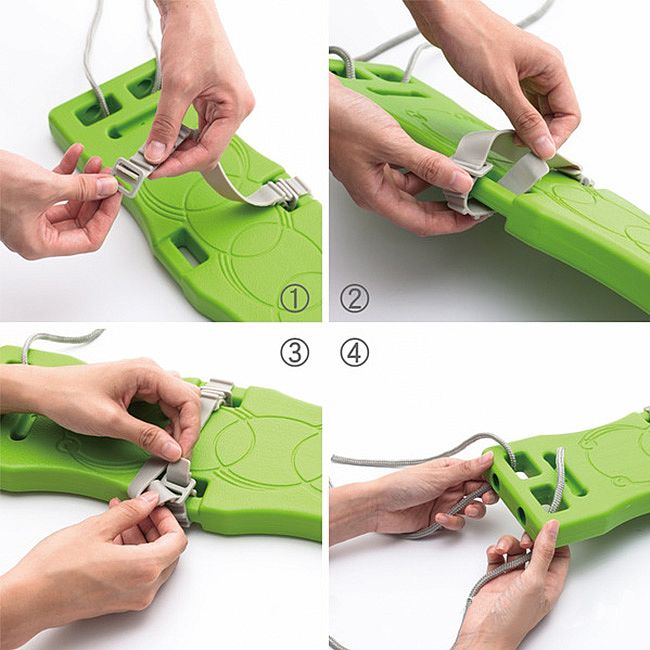 ①

②

③

④