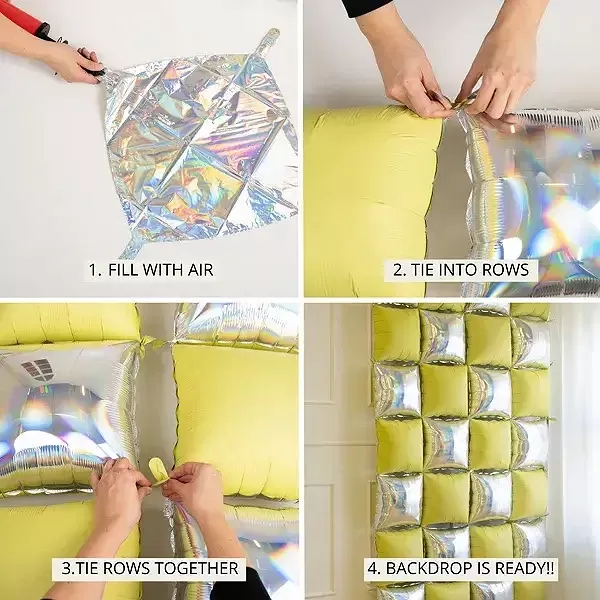 1. FILL WITH AIR

2. TIE INTO ROWS

3.TIE ROWS TOGETHER

4. BACKDROP IS READY!!